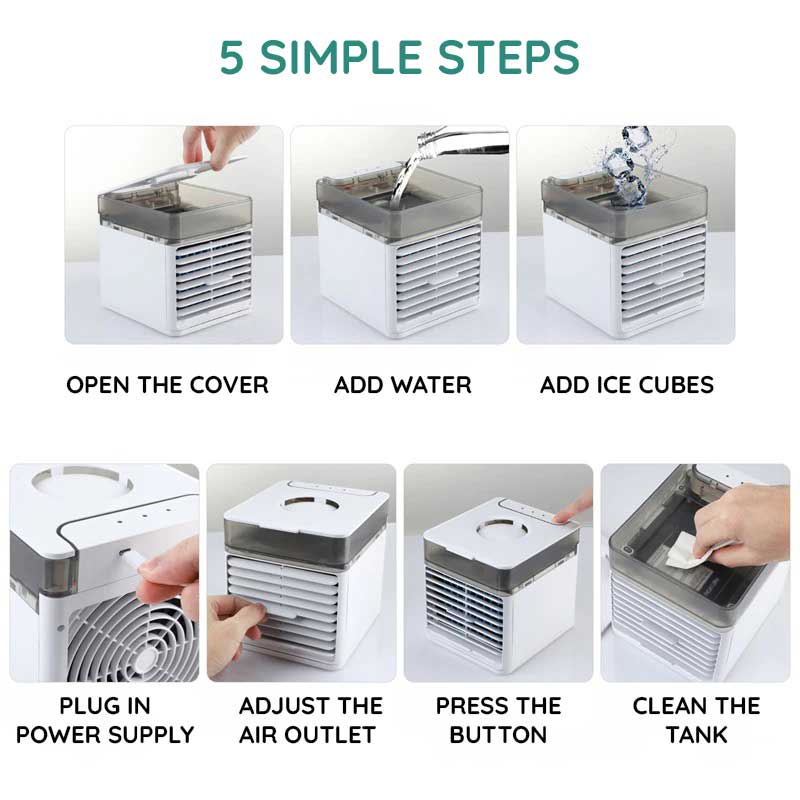 5 SIMPLE STEPS

OPEN THE COVER

ADD WATER

ADD ICE CUBES

PLUG IN POWER SUPPLY

ADJUST THE AIR OUTLET

PRESS THE BUTTON

CLEAN THE TANK